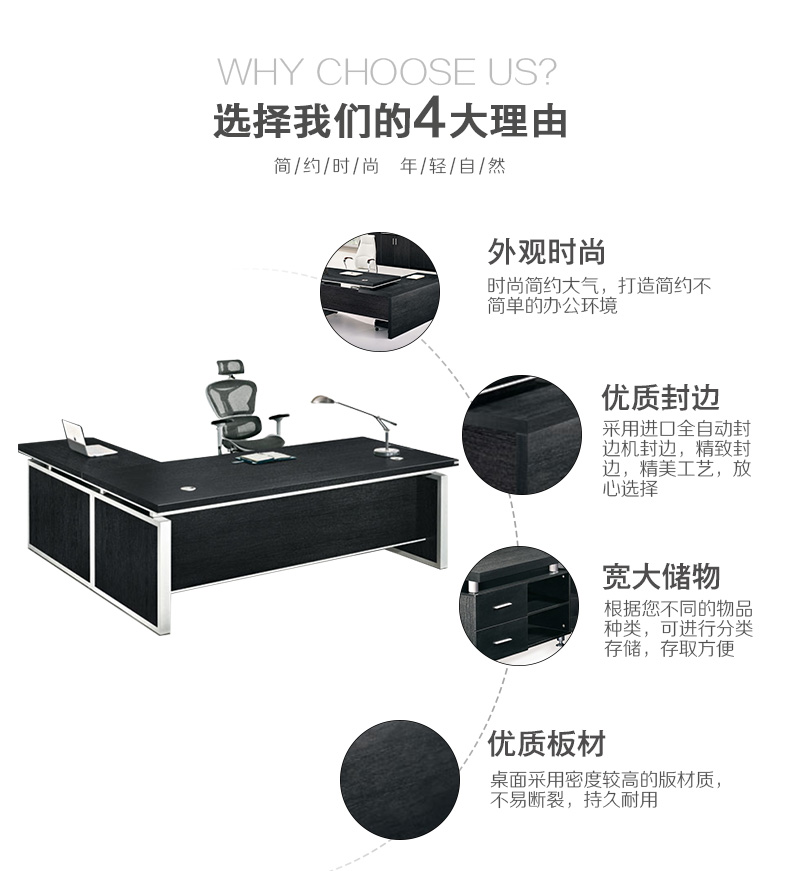 WHY CHOOSE US?

选择我们的4大理由

简/约/时/尚　年/轻/自/然

外观时尚

时尚简约大气，打造简约不简单的办公环境

优质封边

采用进口全自动封边机封边，精致封边，精美工艺，放心选择

宽大储物

根据您不同的物品种类，可进行分类存储，存取方便

优质板材

桌面采用密度较高的版材质，不易断裂，持久耐用