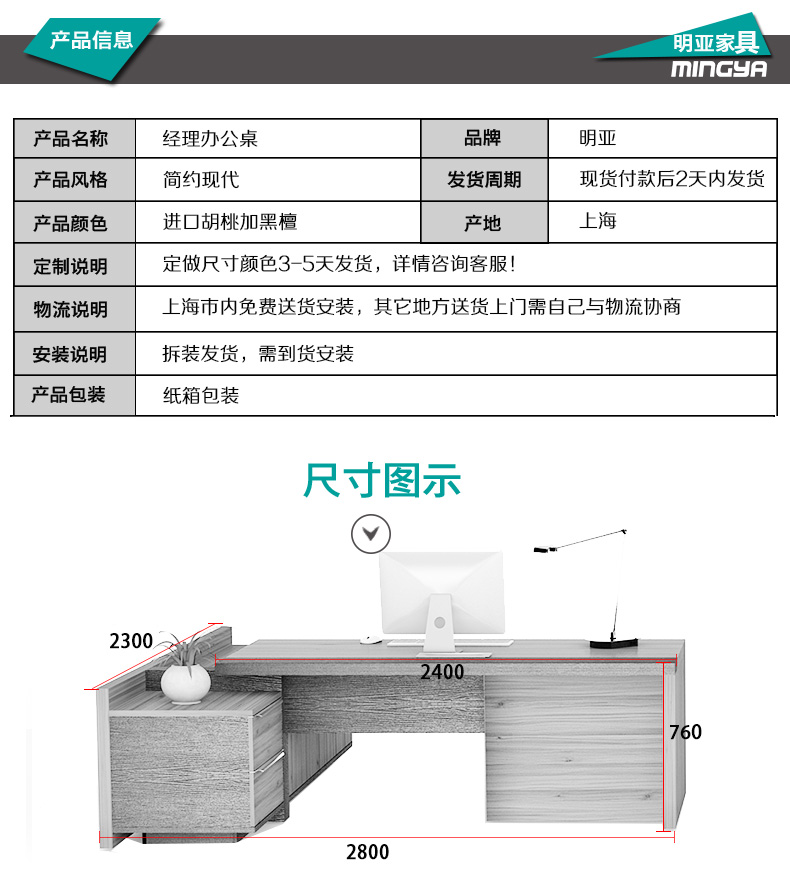 产品信息

明亚家具
MINGYA

| 产品名称 | 经理办公桌 | 品牌 | 明亚 |
|---|---|---|---|
| 产品风格 | 简约现代 | 发货周期 | 现货付款后2天内发货 |
| 产品颜色 | 进口胡桃加黑檀 | 产地 | 上海 |
| 定制说明 | 定做尺寸颜色3-5天发货，详情咨询客服！ | | |
| 物流说明 | 上海市内免费送货安装，其它地方送货上门需自己与物流协商 | | |
| 安装说明 | 拆装发货，需到货安装 | | |
| 产品包装 | 纸箱包装 | | |

尺寸图示

2300
2400
760
2800